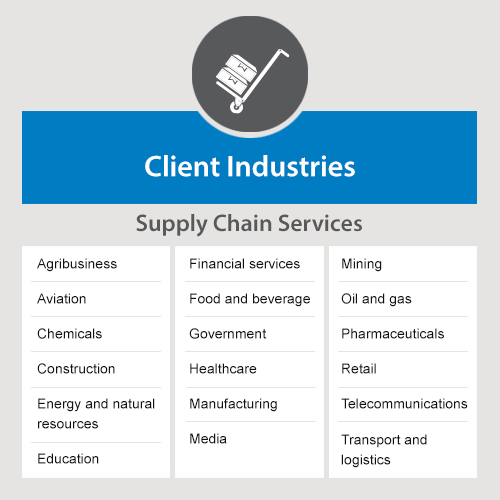 Client Industries

Supply Chain Services

Agribusiness

Aviation

Chemicals

Construction

Energy and natural resources

Education

Financial services

Food and beverage

Government

Healthcare

Manufacturing

Media

Mining

Oil and gas

Pharmaceuticals

Retail

Telecommunications

Transport and logistics